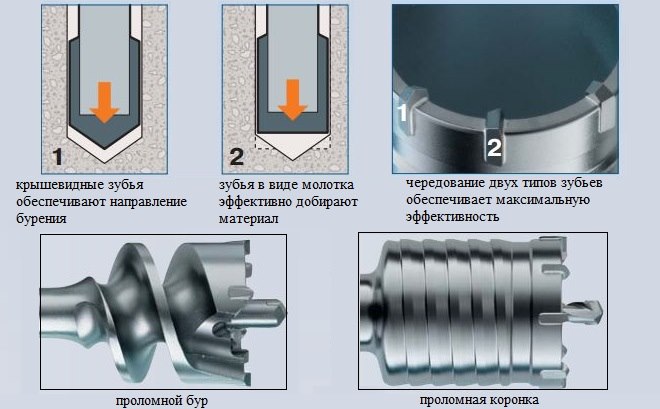 1

крышевидные зубья обеспечивают направление бурения

2

зубья в виде молотка эффективно добирают материал

1

2

чередование двух типов зубьев обеспечивает максимальную эффективность

проломной бур

проломная коронка