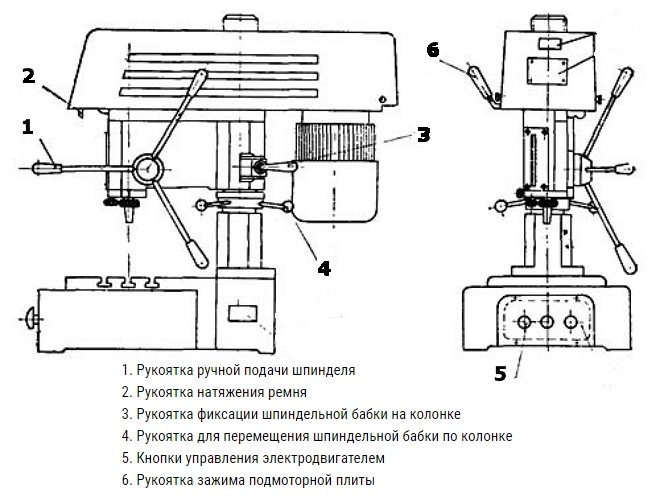 2

1

3

4

6

5

1. Рукоятка ручной подачи шпинделя
2. Рукоятка натяжения ремня
3. Рукоятка фиксации шпиндельной бабки на колонке
4. Рукоятка для перемещения шпиндельной бабки по колонке
5. Кнопки управления электродвигателем
6. Рукоятка зажима подмоторной плиты