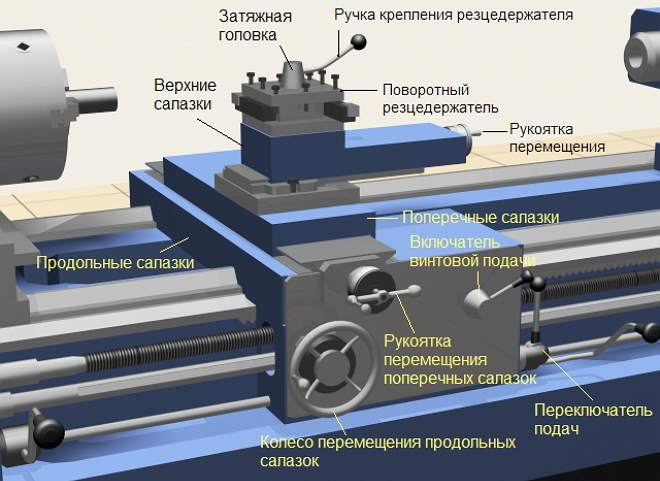 Затяжная головка

Ручка крепления резцедержателя

Верхние салазки

Поворотный резцедержатель

Рукоятка перемещения

Поперечные салазки

Продольные салазки

Включатель винтовой подачи

Рукоятка перемещения поперечных салазок

Переключатель подач

Колесо перемещения продольных салазок