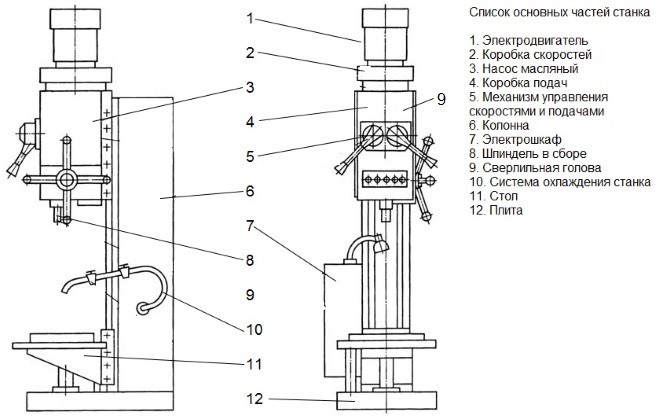 1
2
3
4
5
6
7
8
9
10
11
12
9

Список основных частей станка

1. Электродвигатель
2. Коробка скоростей
3. Насос масляный
4. Коробка подач
5. Механизм управления скоростями и подачами
6. Колонна
7. Электрошкаф
8. Шпиндель в сборе
9. Сверлильная голова
10. Система охлаждения станка
11. Стол
12. Плита