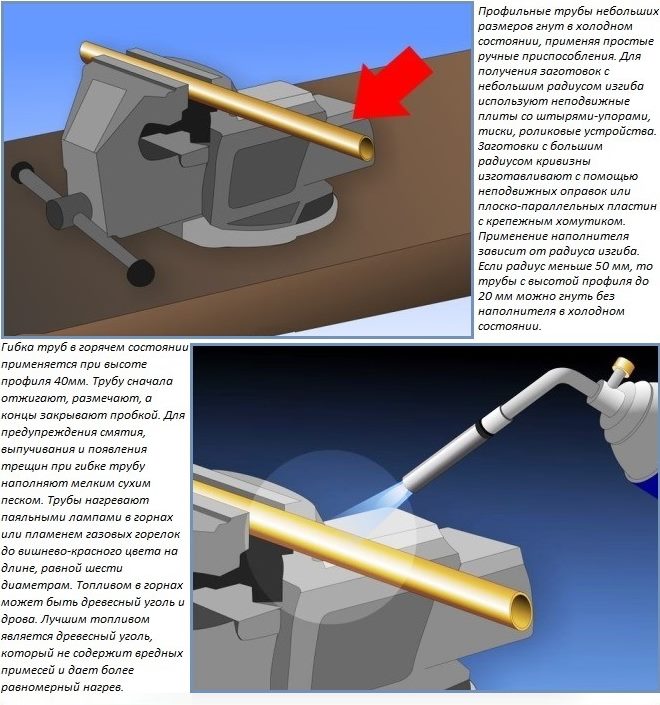 Профильные трубы небольших размеров гнут в холодном состоянии, применяя простые ручные приспособления. Для получения заготовок с небольшим радиусом изгиба используют неподвижные плиты со штырями-упорами, тиски, роликовые устройства. Заготовки с большим радиусом кривизны изготавливают с помощью неподвижных оправок или плоско-параллельных пластин с крепежным хомутиком. Применение наполнителя зависит от радиуса изгиба. Если радиус меньше 50 мм, то трубы с высотой профиля до 20 мм можно гнуть без наполнителя в холодном состоянии.

Гибка труб в горячем состоянии применяется при высоте профиля 40мм. Трубу сначала отжигают, размечают, а концы закрывают пробкой. Для предупреждения смятия, выпучивания и появления трещин при гибке трубу наполняют мелким сухим песком. Трубы нагревают паяльными лампами в горнах или пламенем газовых горелок до вишнево-красного цвета на длине, равной шести диаметрам. Топливом в горнах может быть древесный уголь и дрова. Лучшим топливом является древесный уголь, который не содержит вредных примесей и дает более равномерный нагрев.