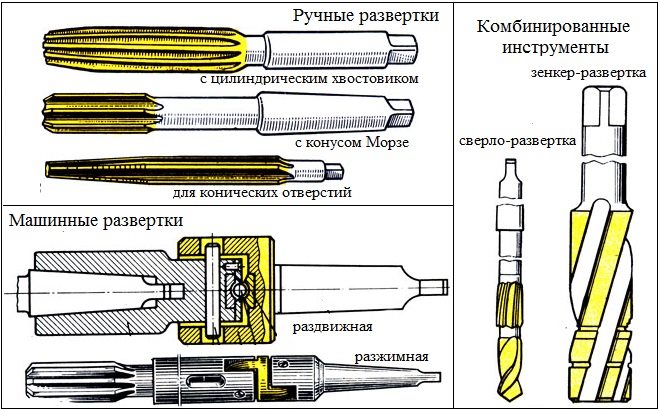 Ручные развертки

с цилиндрическим хвостовиком

с конусом Морзе

для конических отверстий

Машинные развертки

раздвижная

разжимная

Комбинированные инструменты

зенкер-развертка

сверло-развертка