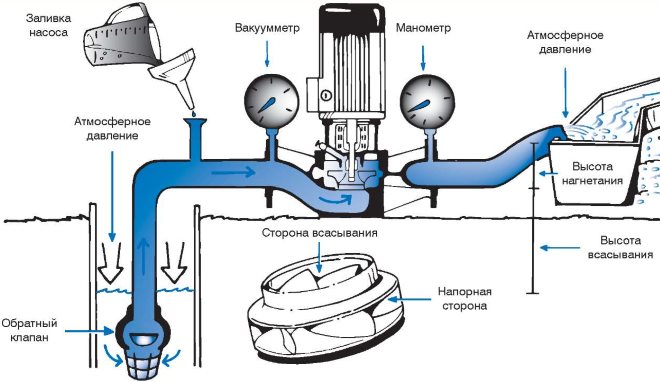 Заливка насоса

Вакуумметр

Манометр

Атмосферное давление

Атмосферное давление

Высота нагнетания

Сторона всасывания

Высота всасывания

Напорная сторона

Обратный клапан