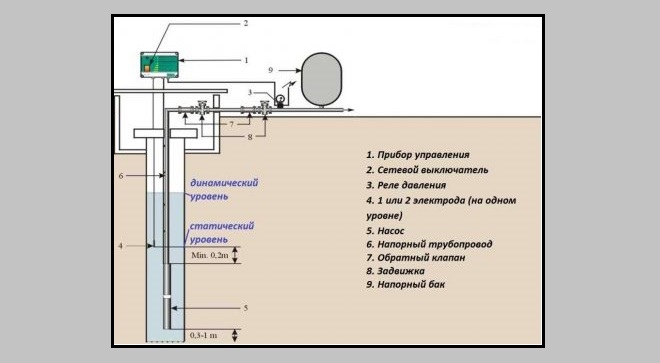 2
1
9
3
7
8
6
динамический уровень
статический уровень
4
Min. 0,2m
5
0,3-1 m

1. Прибор управления
2. Сетевой выключатель
3. Реле давления
4. 1 или 2 электрода (на одном уровне)
5. Насос
6. Напорный трубопровод
7. Обратный клапан
8. Задвижка
9. Напорный бак