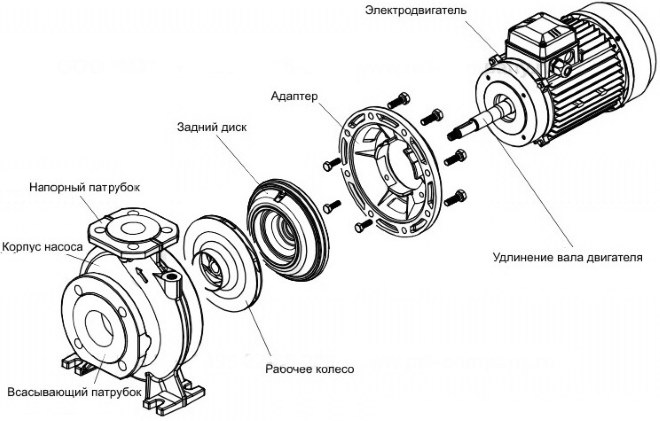 Электродвигатель

Адаптер

Задний диск

Напорный патрубок

Корпус насоса

Удлинение вала двигателя

Рабочее колесо

Всасывающий патрубок