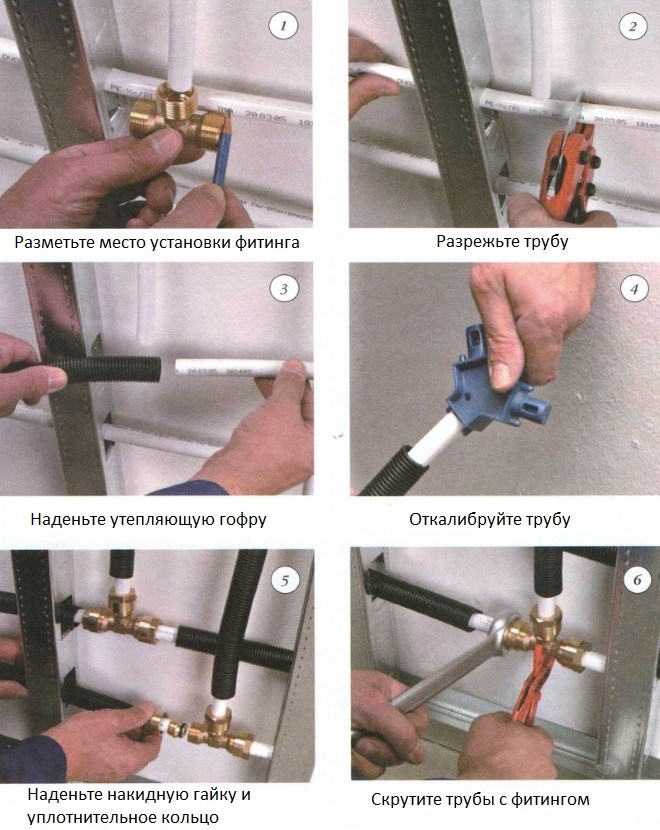 1

Разметьте место установки фитинга

2

Разрежьте трубу

3

Наденьте утепляющую гофру

4

Откалибруйте трубу

5

Наденьте накидную гайку и уплотнительное кольцо

6

Скрутите трубы с фитингом